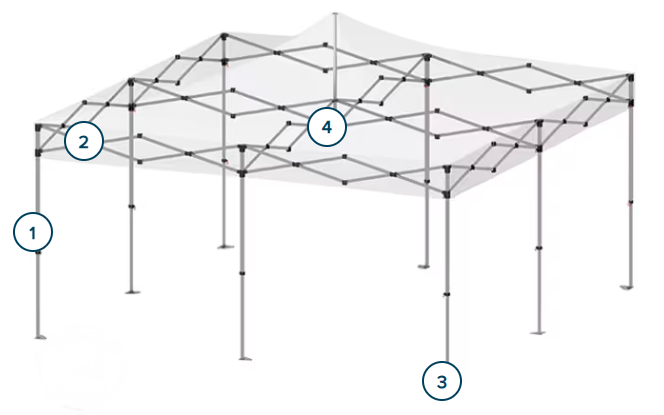 2
4
1
3