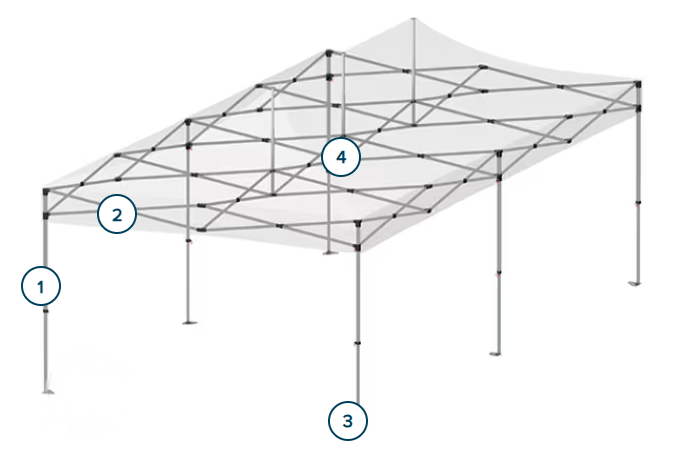 4
2
1
3